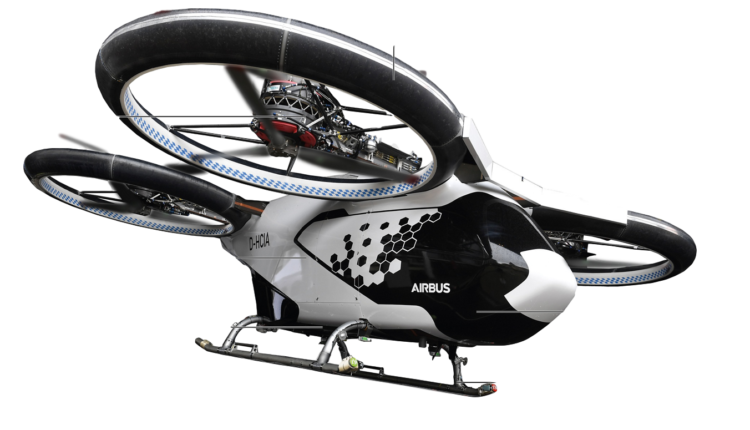 D-HCIA

AIRBUS